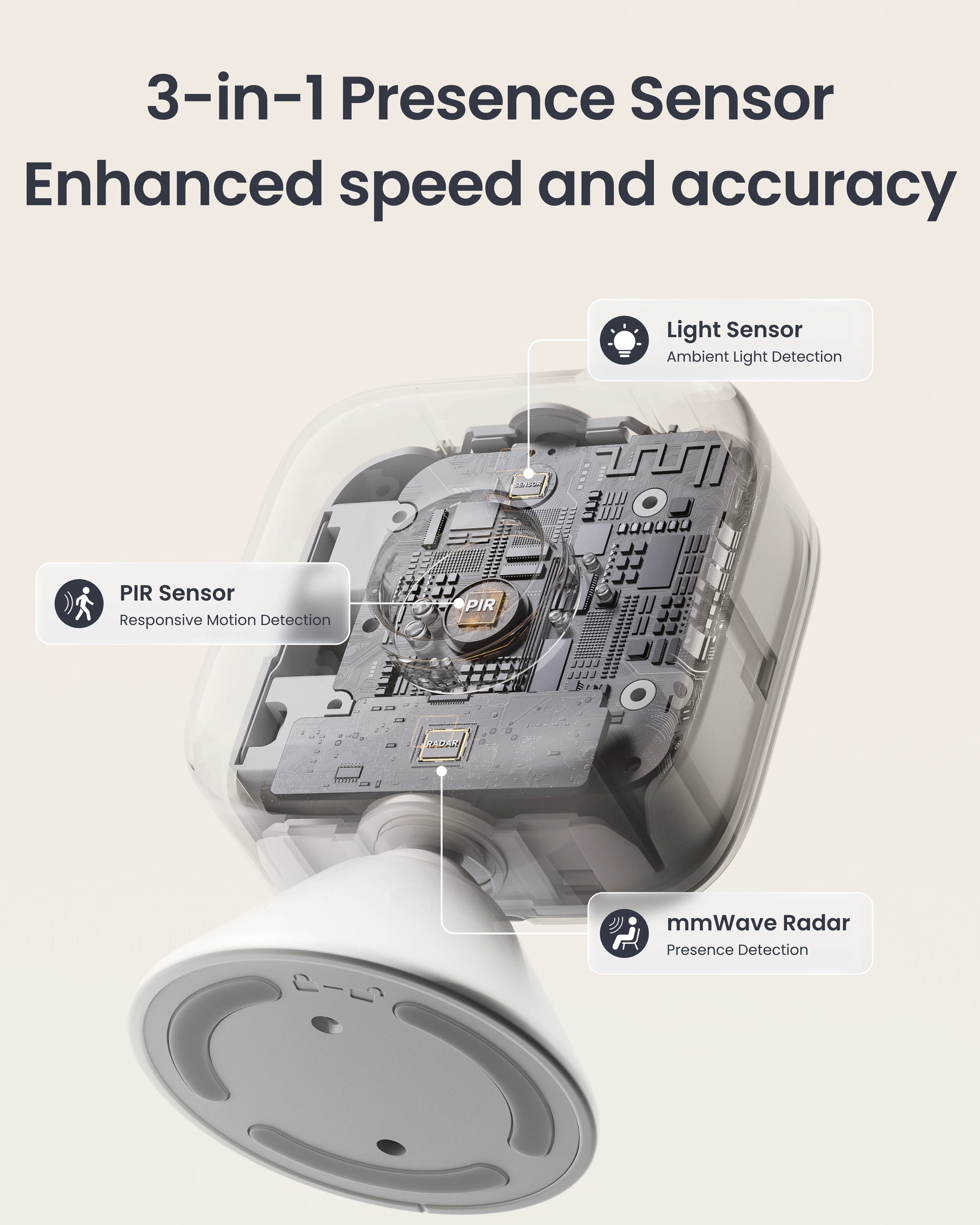 3-in-1 Presence Sensor
Enhanced speed and accuracy

Light Sensor
Ambient Light Detection

SENSOR

PIR Sensor
Responsive Motion Detection

PIR

RADAR

mmWave Radar
Presence Detection